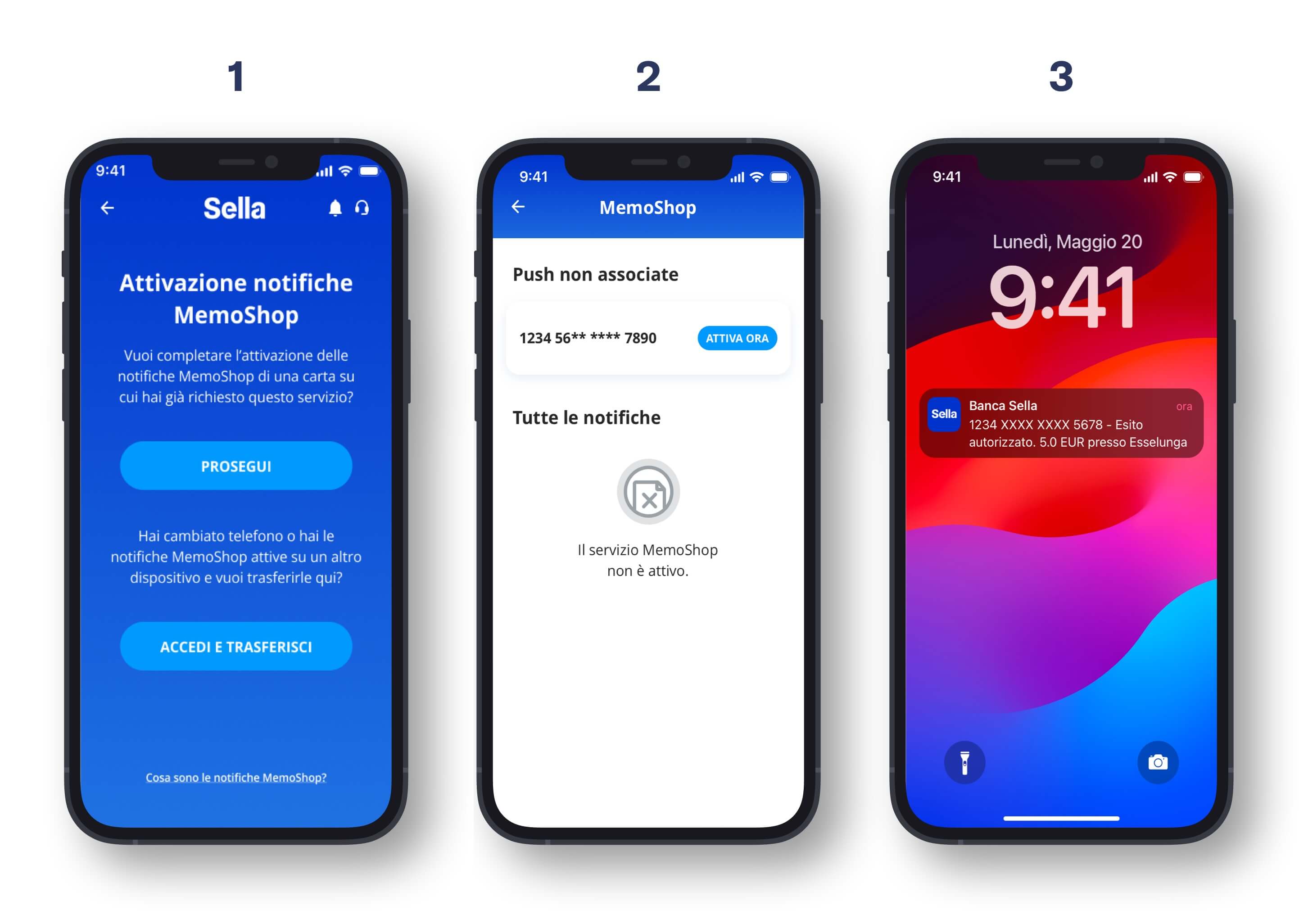 1

9:41

Sella

Attivazione notifiche MemoShop

Vuoi completare l'attivazione delle notifiche MemoShop di una carta su cui hai già richiesto questo servizio?

PROSEGUI

Hai cambiato telefono o hai le notifiche MemoShop attive su un altro dispositivo e vuoi trasferirle qui?

ACCEDI E TRASFERISCI

Cosa sono le notifiche MemoShop?

2

9:41

MemoShop

Push non associate

1234 56** **** 7890

ATTIVA ORA

Tutte le notifiche

Il servizio MemoShop non è attivo.

3

9:41

Lunedì, Maggio 20

9:41

Sella

Banca Sella

ora

1234 XXXX XXXX 5678 - Esito autorizzato. 5.0 EUR presso Esselunga